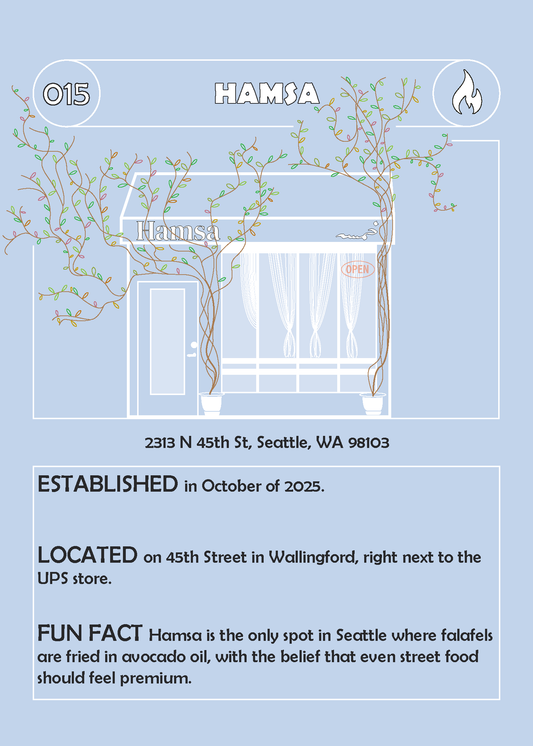 015

HAMSA

Hamsa

OPEN

2313 N 45th St, Seattle, WA 98103

ESTABLISHED in October of 2025.

LOCATED on 45th Street in Wallingford, right next to the UPS store.

FUN FACT Hamsa is the only spot in Seattle where falafels are fried in avocado oil, with the belief that even street food should feel premium.